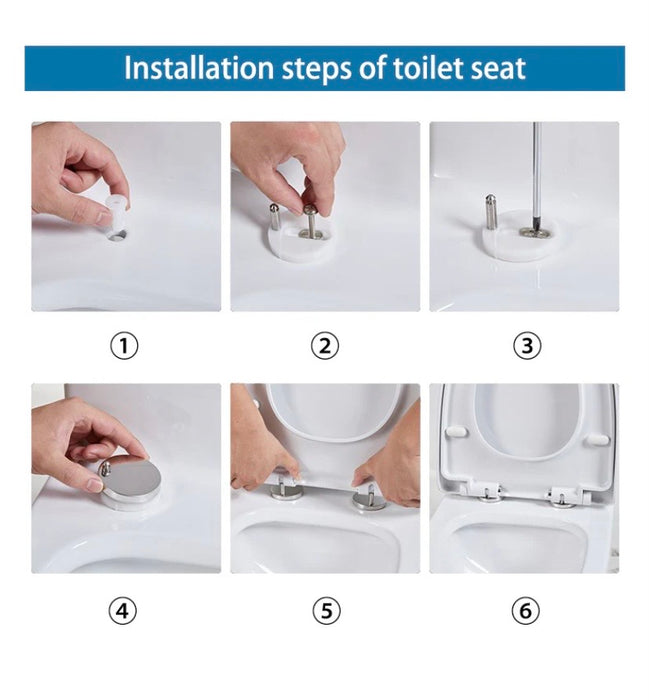 Installation steps of toilet seat

①

②

③

④

⑤

⑥