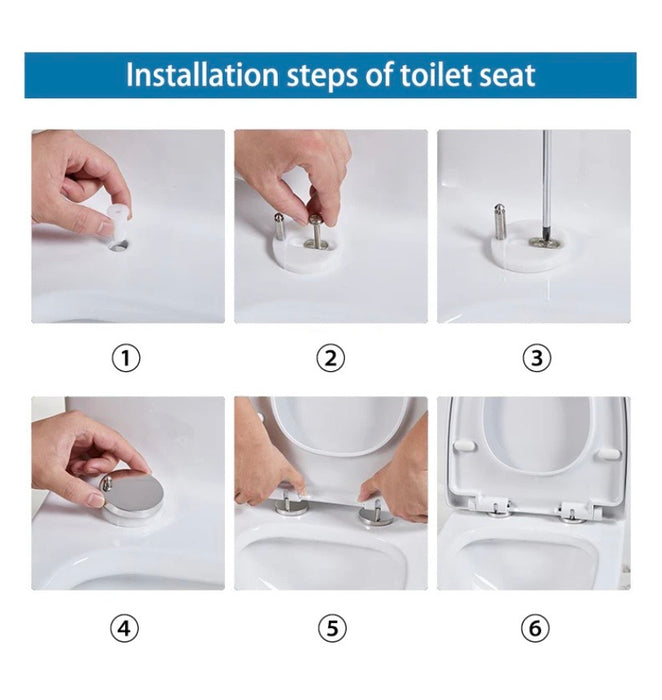 Installation steps of toilet seat

①

②

③

④

⑤

⑥