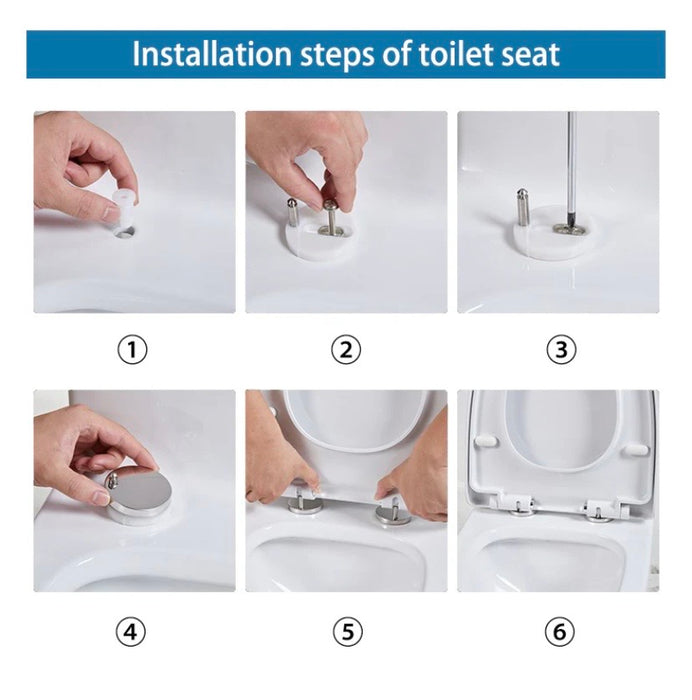 Installation steps of toilet seat

①

②

③

④

⑤

⑥